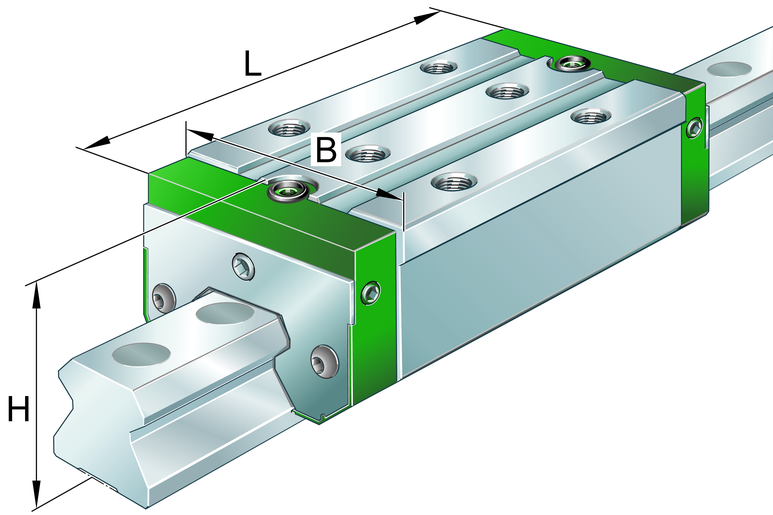 L
B
H