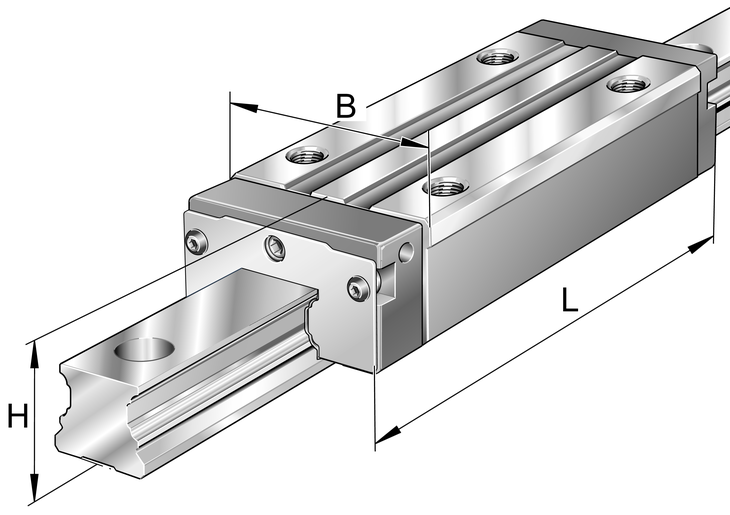 B
L
H